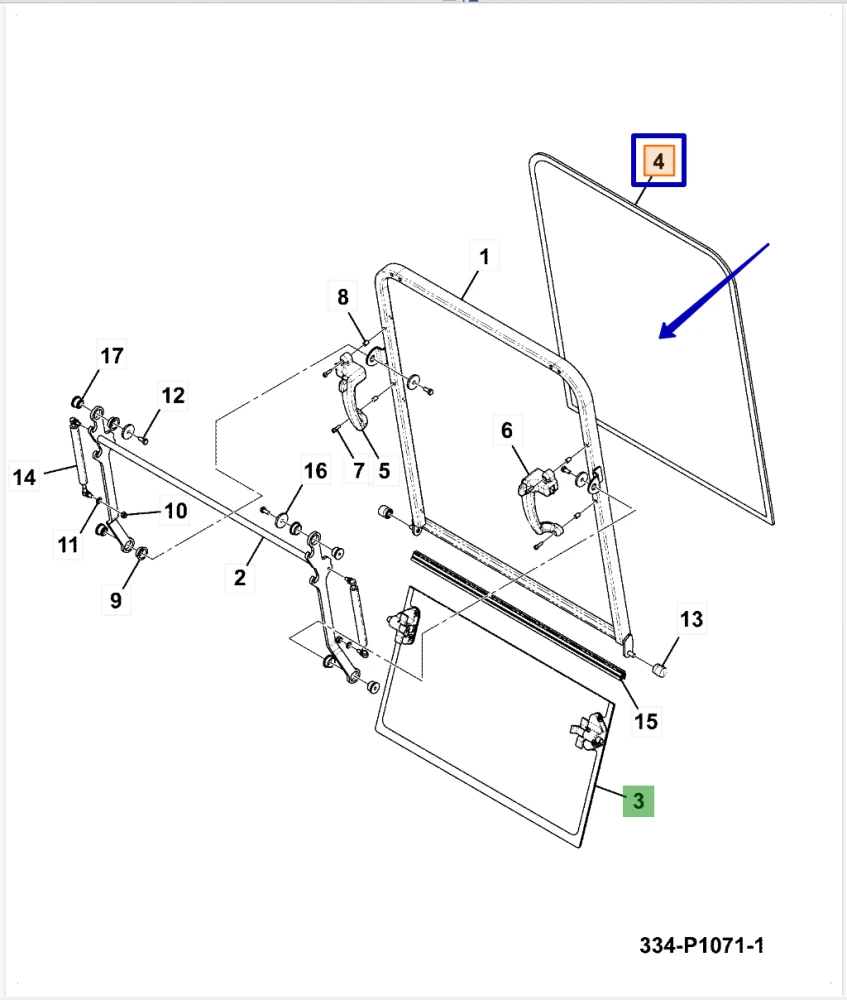 4
1
8
17
12
6
14
16
7
5
10
11
2
9
13
15
3
334-P1071-1